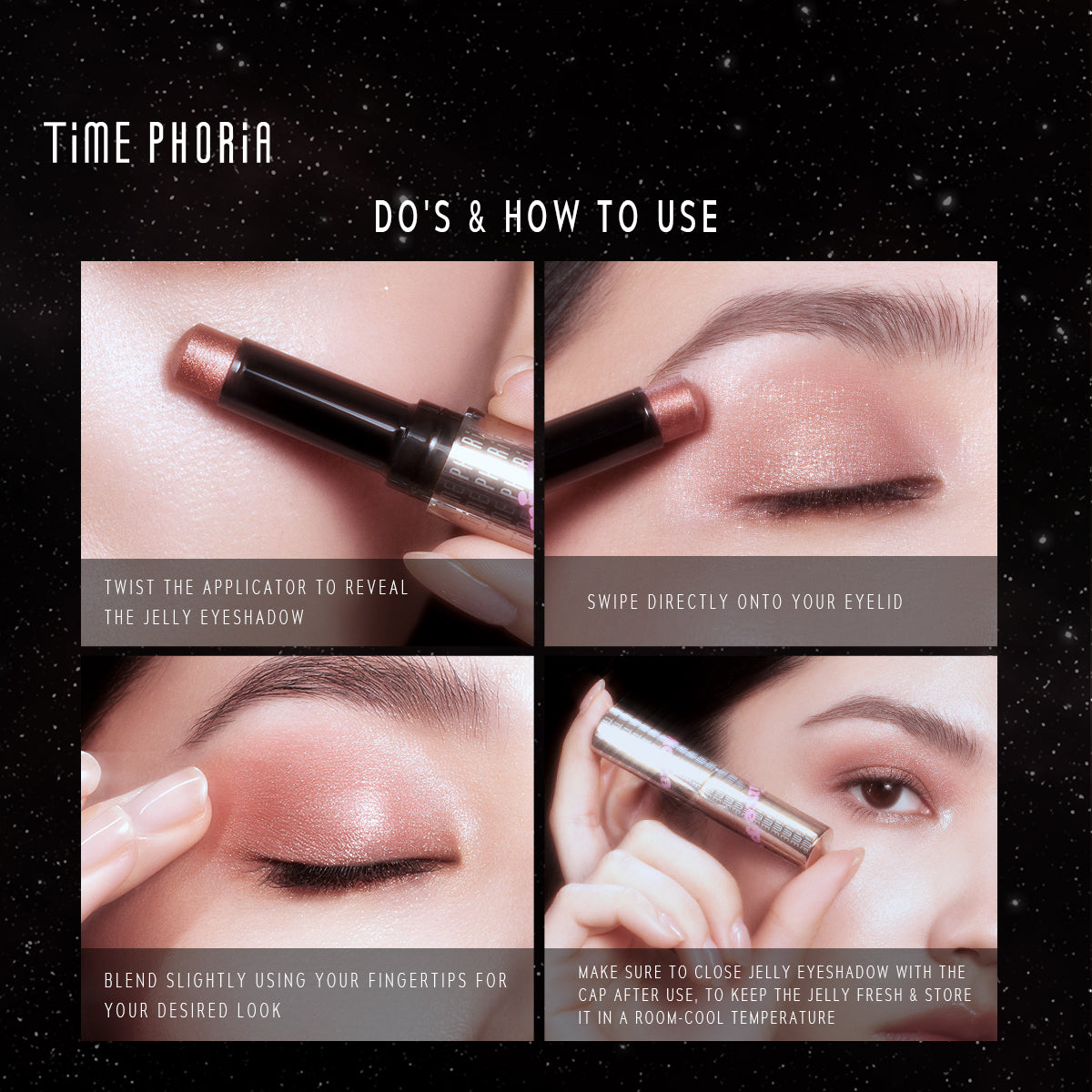 TiME PHORiA

DO'S & HOW TO USE

TWIST THE APPLICATOR TO REVEAL THE JELLY EYESHADOW

SWIPE DIRECTLY ONTO YOUR EYELID

BLEND SLIGHTLY USING YOUR FINGERTIPS FOR YOUR DESIRED LOOK

MAKE SURE TO CLOSE JELLY EYESHADOW WITH THE CAP AFTER USE, TO KEEP THE JELLY FRESH & STORE IT IN A ROOM-COOL TEMPERATURE